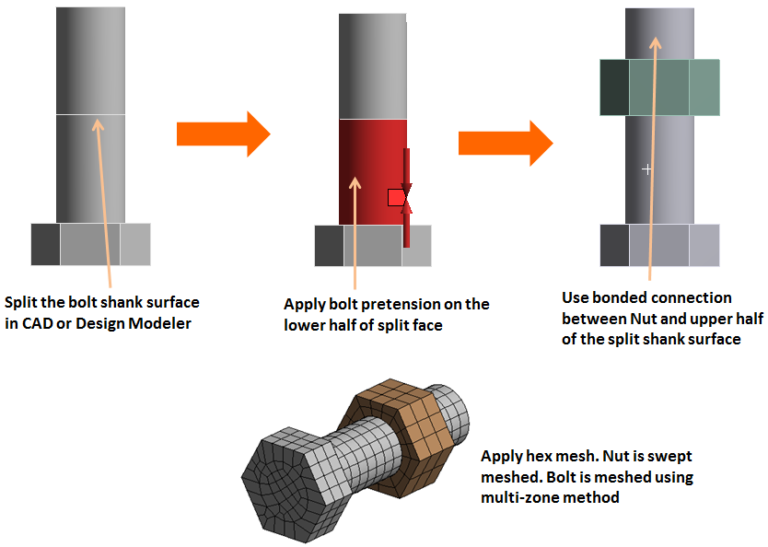 Split the bolt shank surface in CAD or Design Modeler

Apply bolt pretension on the lower half of split face

Use bonded connection between Nut and upper half of the split shank surface

Apply hex mesh. Nut is swept meshed. Bolt is meshed using multi-zone method